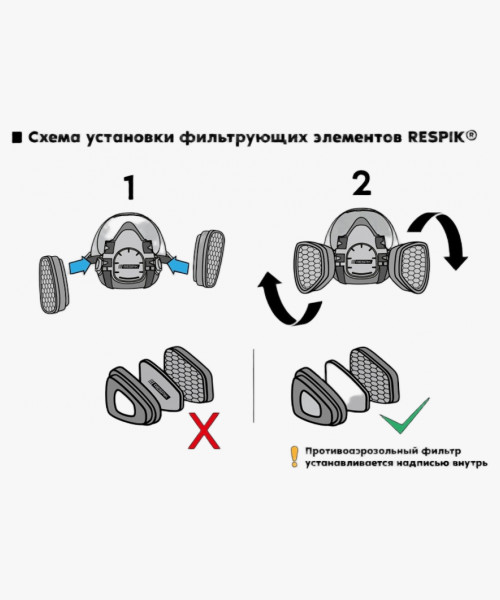 Схема установки фильтрующих элементов RESPIK®

1

RESPIK

2

Противоаэрозольный фильтр устанавливается надписью внутрь